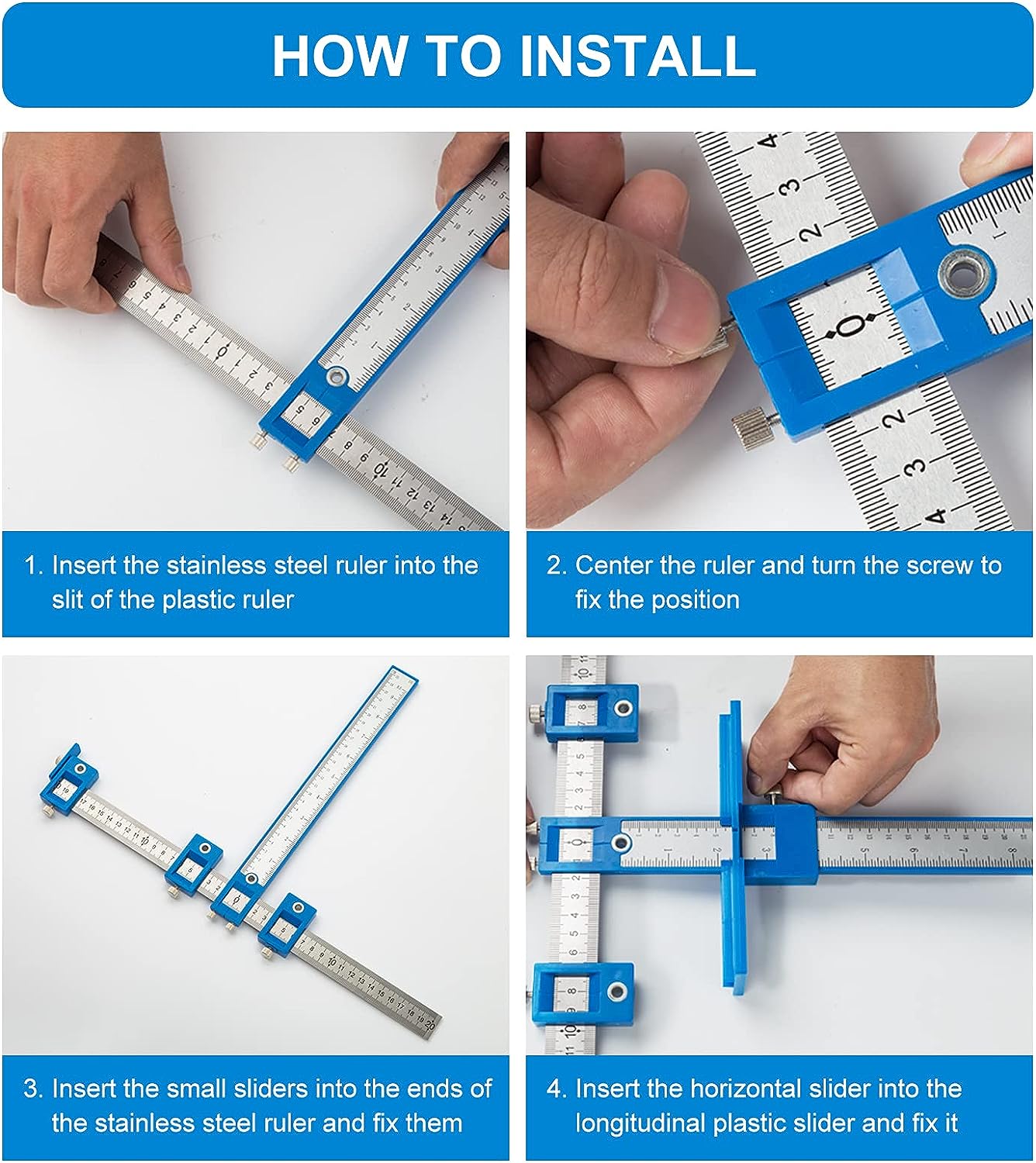 HOW TO INSTALL

1. Insert the stainless steel ruler into the slit of the plastic ruler

2. Center the ruler and turn the screw to fix the position

3. Insert the small sliders into the ends of the stainless steel ruler and fix them

4. Insert the horizontal slider into the longitudinal plastic slider and fix it